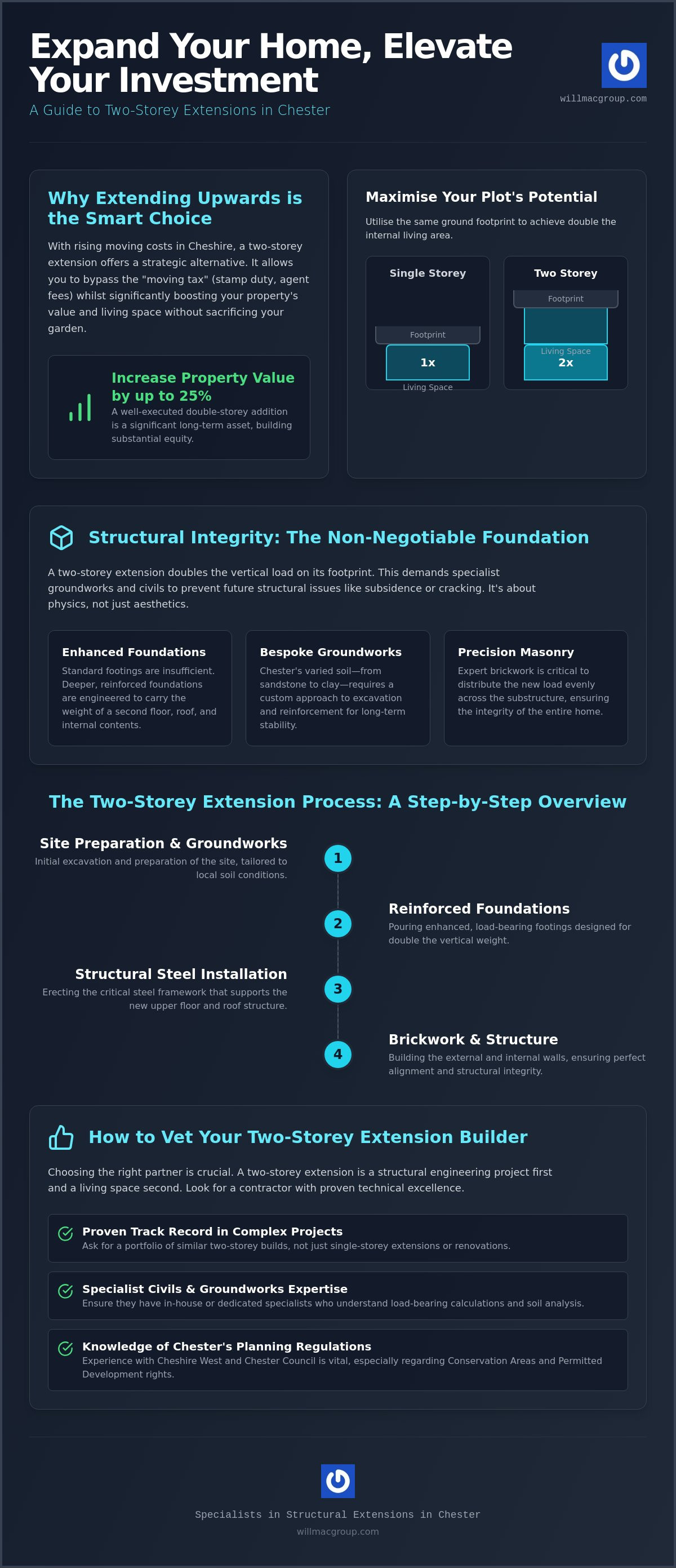 Expand Your Home, Elevate Your Investment

A Guide to Two-Storey Extensions in Chester

willmacgroup.com

Why Extending Upwards is the Smart Choice

With rising moving costs in Cheshire, a two-storey extension offers a strategic alternative. It allows you to bypass the "moving tax" (stamp duty, agent fees) whilst significantly boosting your property's value and living space without sacrificing your garden.

Increase Property Value by up to 25%

A well-executed double-storey addition is a significant long-term asset, building substantial equity.

Maximise Your Plot's Potential

Utilise the same ground footprint to achieve double the internal living area.

Single Storey

Footprint

1x

Living Space

Two Storey

Footprint

Living Space

2x

Structural Integrity: The Non-Negotiable Foundation

A two-storey extension doubles the vertical load on its footprint. This demands specialist groundworks and civils to prevent future structural issues like subsidence or cracking. It's about physics, not just aesthetics.

Enhanced Foundations

Standard footings are insufficient. Deeper, reinforced foundations are engineered to carry the weight of a second floor, roof, and internal contents.

Bespoke Groundworks

Chester's varied soil—from sandstone to clay—requires a custom approach to excavation and reinforcement for long-term stability.

Precision Masonry

Expert brickwork is critical to distribute the new load evenly across the substructure, ensuring the integrity of the entire home.

The Two-Storey Extension Process: A Step-by-Step Overview

Site Preparation & Groundworks

Initial excavation and preparation of the site, tailored to local soil conditions.

1

2

Reinforced Foundations

Pouring enhanced, load-bearing footings designed for double the vertical weight.

Structural Steel Installation

Erecting the critical steel framework that supports the new upper floor and roof structure.

3

4

Brickwork & Structure

Building the external and internal walls, ensuring perfect alignment and structural integrity.

How to Vet Your Two-Storey Extension Builder

Choosing the right partner is crucial. A two-storey extension is a structural engineering project first and a living space second. Look for a contractor with proven technical excellence.

Proven Track Record in Complex Projects
Ask for a portfolio of similar two-storey builds, not just single-storey extensions or renovations.

Specialist Civils & Groundworks Expertise
Ensure they have in-house or dedicated specialists who understand load-bearing calculations and soil analysis.

Knowledge of Chester's Planning Regulations
Experience with Cheshire West and Chester Council is vital, especially regarding Conservation Areas and Permitted Development rights.

Specialists in Structural Extensions in Chester

willmacgroup.com