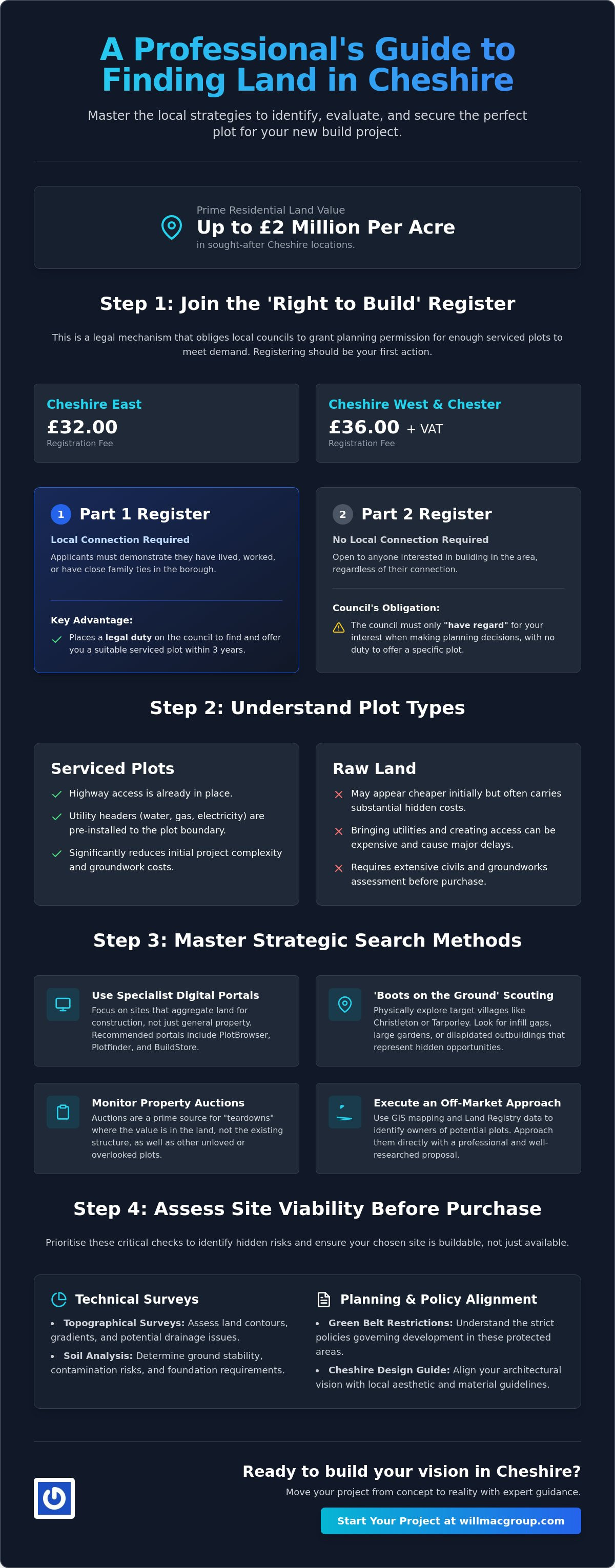 A Professional's Guide to Finding Land in Cheshire

Master the local strategies to identify, evaluate, and secure the perfect plot for your new build project.

Prime Residential Land Value
Up to £2 Million Per Acre
in sought-after Cheshire locations.

Step 1: Join the 'Right to Build' Register

This is a legal mechanism that obliges local councils to grant planning permission for enough serviced plots to meet demand. Registering should be your first action.

Cheshire East
£32.00
Registration Fee

Cheshire West & Chester
£36.00 + VAT
Registration Fee

1 Part 1 Register
Local Connection Required
Applicants must demonstrate they have lived, worked, or have close family ties in the borough.

Key Advantage:
✓ Places a legal duty on the council to find and offer you a suitable serviced plot within 3 years.

2 Part 2 Register
No Local Connection Required
Open to anyone interested in building in the area, regardless of their connection.

Council's Obligation:
The council must only "have regard" for your interest when making planning decisions, with no duty to offer a specific plot.

Step 2: Understand Plot Types

Serviced Plots
✓ Highway access is already in place.
✓ Utility headers (water, gas, electricity) are pre-installed to the plot boundary.
✓ Significantly reduces initial project complexity and groundwork costs.

Raw Land
✕ May appear cheaper initially but often carries substantial hidden costs.
✕ Bringing utilities and creating access can be expensive and cause major delays.
✕ Requires extensive civils and groundworks assessment before purchase.

Step 3: Master Strategic Search Methods

Use Specialist Digital Portals
Focus on sites that aggregate land for construction, not just general property. Recommended portals include PlotBrowser, Plotfinder, and BuildStore.

'Boots on the Ground' Scouting
Physically explore target villages like Christleton or Tarporley. Look for infill gaps, large gardens, or dilapidated outbuildings that represent hidden opportunities.

Monitor Property Auctions
Auctions are a prime source for "teardowns" where the value is in the land, not the existing structure, as well as other unloved or overlooked plots.

Execute an Off-Market Approach
Use GIS mapping and Land Registry data to identify owners of potential plots. Approach them directly with a professional and well-researched proposal.

Step 4: Assess Site Viability Before Purchase

Prioritise these critical checks to identify hidden risks and ensure your chosen site is buildable, not just available.

Technical Surveys
• Topographical Surveys: Assess land contours, gradients, and potential drainage issues.
• Soil Analysis: Determine ground stability, contamination risks, and foundation requirements.

Planning & Policy Alignment
• Green Belt Restrictions: Understand the strict policies governing development in these protected areas.
• Cheshire Design Guide: Align your architectural vision with local aesthetic and material guidelines.

Ready to build your vision in Cheshire?
Move your project from concept to reality with expert guidance.
Start Your Project at willmacgroup.com