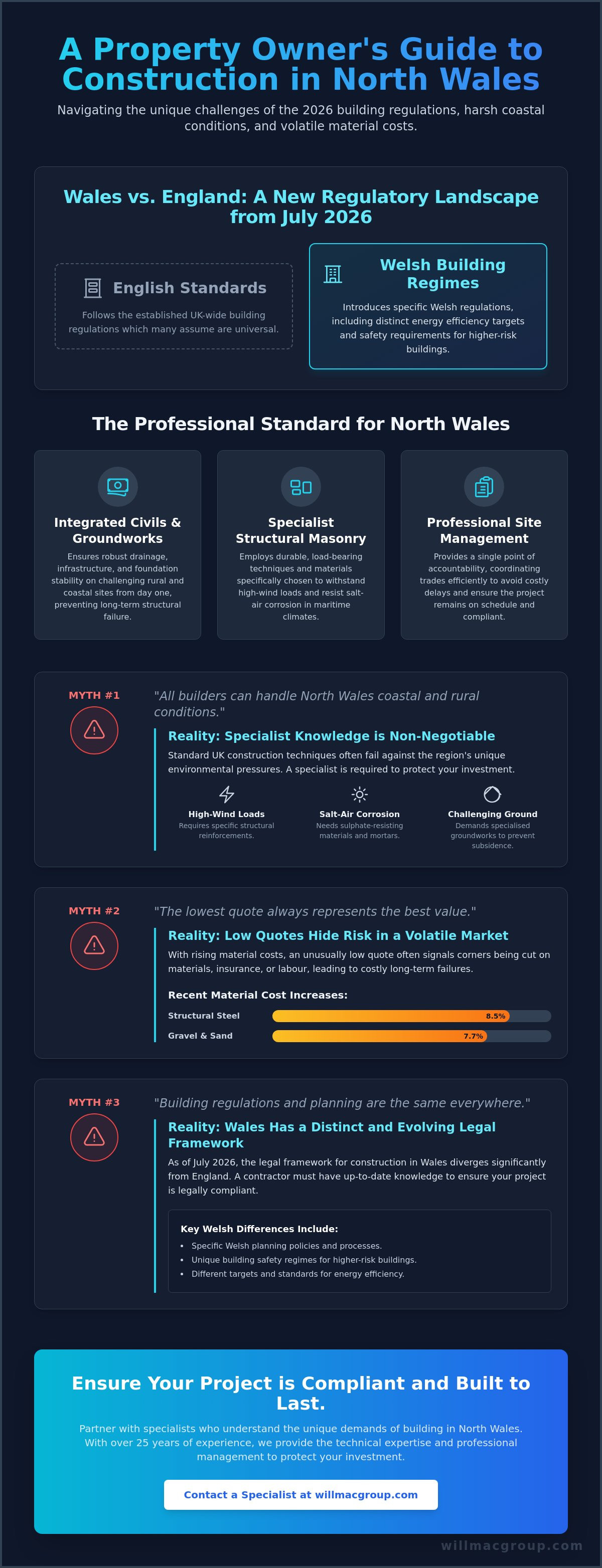 A Property Owner's Guide to Construction in North Wales

Navigating the unique challenges of the 2026 building regulations, harsh coastal conditions, and volatile material costs.

Wales vs. England: A New Regulatory Landscape from July 2026

English Standards

Follows the established UK-wide building regulations which many assume are universal.

Welsh Building Regimes

Introduces specific Welsh regulations, including distinct energy efficiency targets and safety requirements for higher-risk buildings.

The Professional Standard for North Wales

Integrated Civils & Groundworks

Ensures robust drainage, infrastructure, and foundation stability on challenging rural and coastal sites from day one, preventing long-term structural failure.

Specialist Structural Masonry

Employs durable, load-bearing techniques and materials specifically chosen to withstand high-wind loads and resist salt-air corrosion in maritime climates.

Professional Site Management

Provides a single point of accountability, coordinating trades efficiently to avoid costly delays and ensure the project remains on schedule and compliant.

MYTH #1

"All builders can handle North Wales coastal and rural conditions."

Reality: Specialist Knowledge is Non-Negotiable

Standard UK construction techniques often fail against the region's unique environmental pressures. A specialist is required to protect your investment.

High-Wind Loads
Requires specific structural reinforcements.

Salt-Air Corrosion
Needs sulphate-resisting materials and mortars.

Challenging Ground
Demands specialised groundworks to prevent subsidence.

MYTH #2

"The lowest quote always represents the best value."

Reality: Low Quotes Hide Risk in a Volatile Market

With rising material costs, an unusually low quote often signals corners being cut on materials, insurance, or labour, leading to costly long-term failures.

Recent Material Cost Increases:

Structural Steel 8.5%
Gravel & Sand 7.7%

MYTH #3

"Building regulations and planning are the same everywhere."

Reality: Wales Has a Distinct and Evolving Legal Framework

As of July 2026, the legal framework for construction in Wales diverges significantly from England. A contractor must have up-to-date knowledge to ensure your project is legally compliant.

Key Welsh Differences Include:
• Specific Welsh planning policies and processes.
• Unique building safety regimes for higher-risk buildings.
• Different targets and standards for energy efficiency.

Ensure Your Project is Compliant and Built to Last.

Partner with specialists who understand the unique demands of building in North Wales. With over 25 years of experience, we provide the technical expertise and professional management to protect your investment.

Contact a Specialist at willmacgroup.com

willmacgroup.com